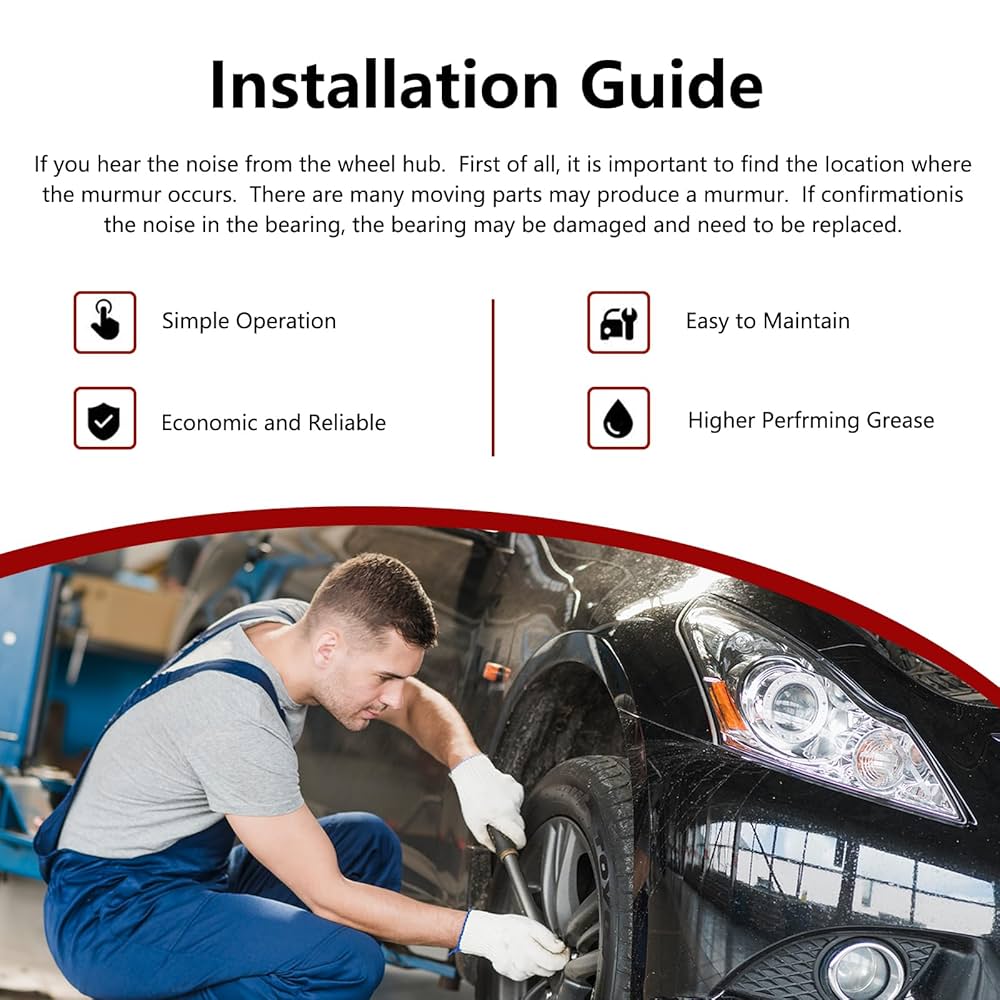 Installation Guide

If you hear the noise from the wheel hub. First of all, it is important to find the location where the murmur occurs. There are many moving parts may produce a murmur. If confirmationis the noise in the bearing, the bearing may be damaged and need to be replaced.

Simple Operation

Economic and Reliable

Easy to Maintain

Higher Perfrming Grease