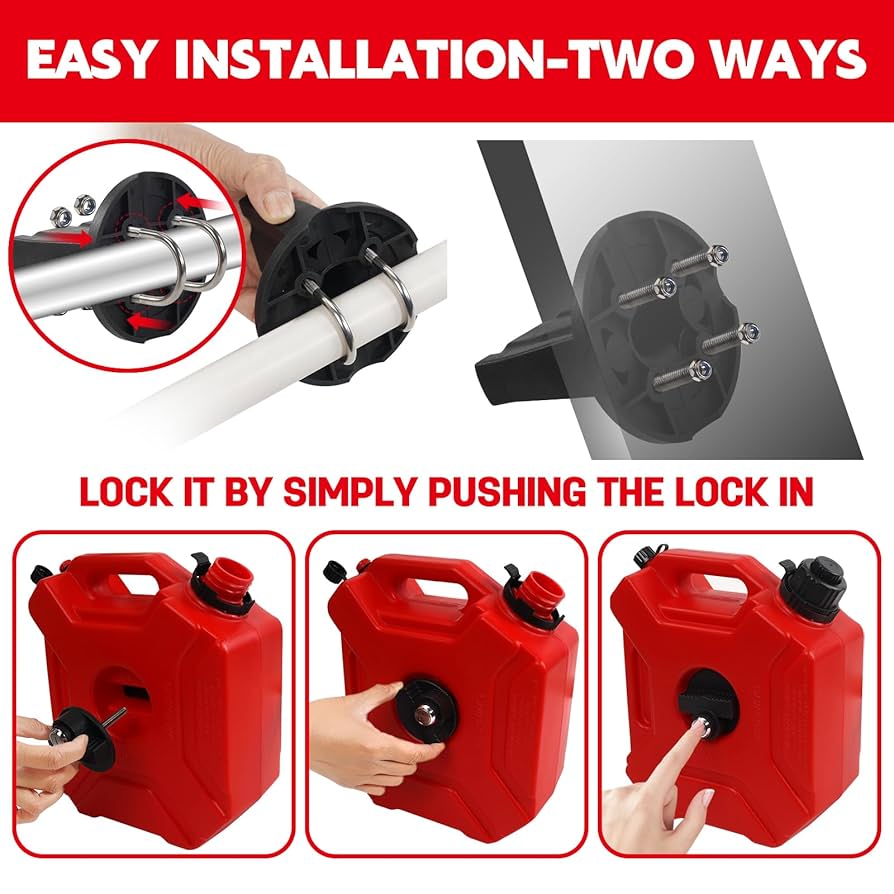 EASY INSTALLATION-TWO WAYS

LOCK IT BY SIMPLY PUSHING THE LOCK IN