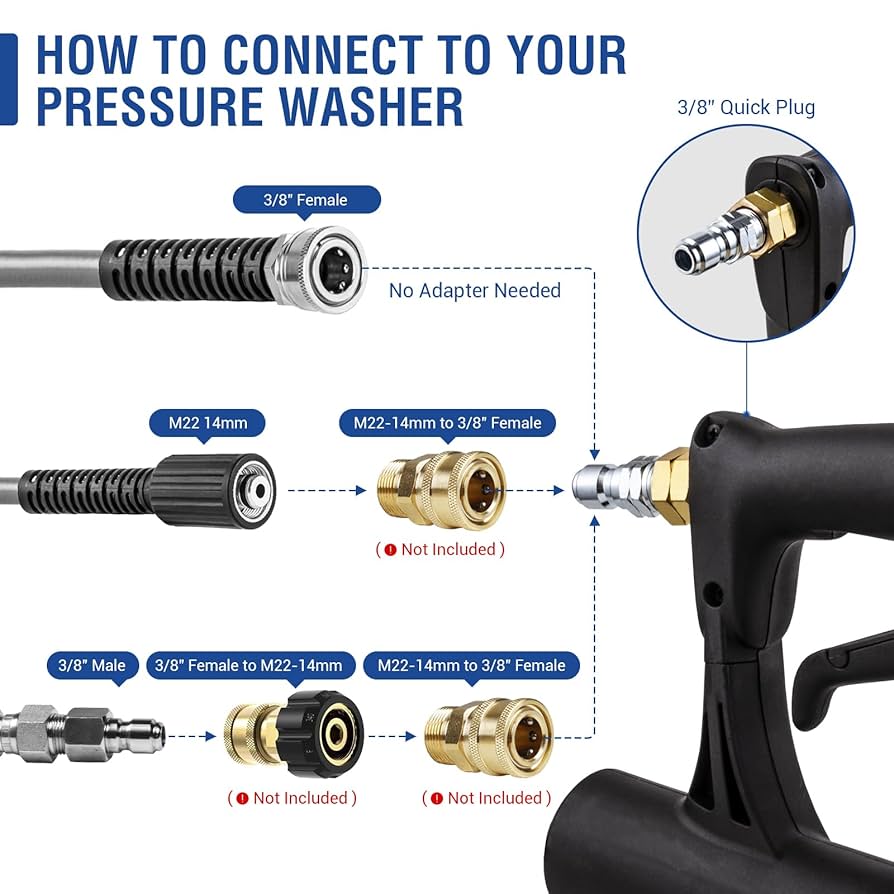 HOW TO CONNECT TO YOUR PRESSURE WASHER

3/8" Quick Plug

3/8" Female

No Adapter Needed

M22 14mm

M22-14mm to 3/8" Female

( ! Not Included )

3/8" Male

3/8" Female to M22-14mm

M22-14mm to 3/8" Female

( ! Not Included )

( ! Not Included )